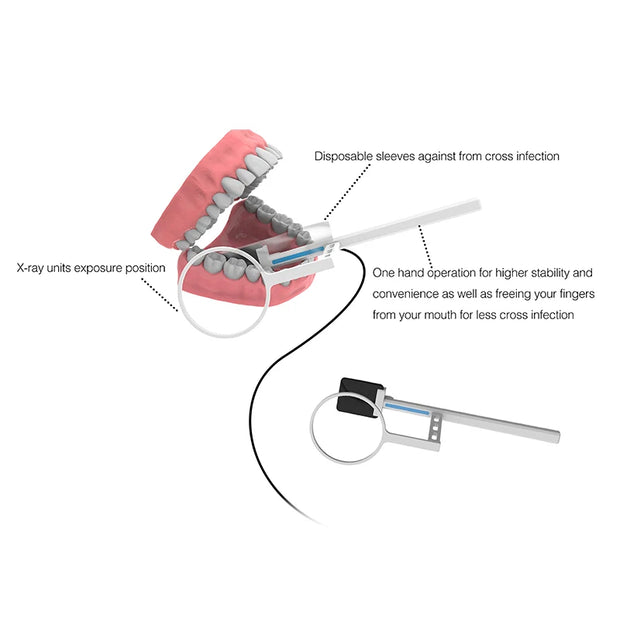 Disposable sleeves against from cross infection

X-ray units exposure position

One hand operation for higher stability and convenience as well as freeing your fingers from your mouth for less cross infection