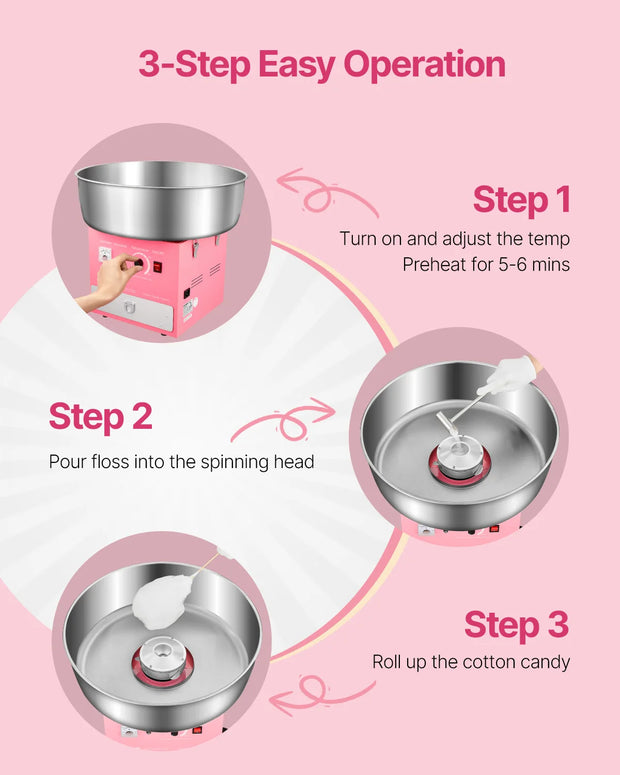 3-Step Easy Operation

Step 1
Turn on and adjust the temp
Preheat for 5-6 mins

Step 2
Pour floss into the spinning head

Step 3
Roll up the cotton candy