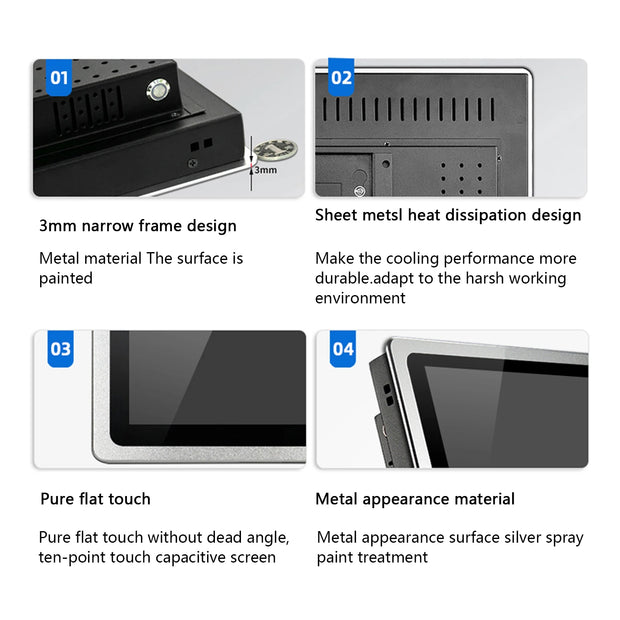 01

3mm

3mm narrow frame design

Metal material The surface is painted

02

Sheet metsl heat dissipation design

Make the cooling performance more durable.adapt to the harsh working environment

03

Pure flat touch

Pure flat touch without dead angle, ten-point touch capacitive screen

04

Metal appearance material

Metal appearance surface silver spray paint treatment