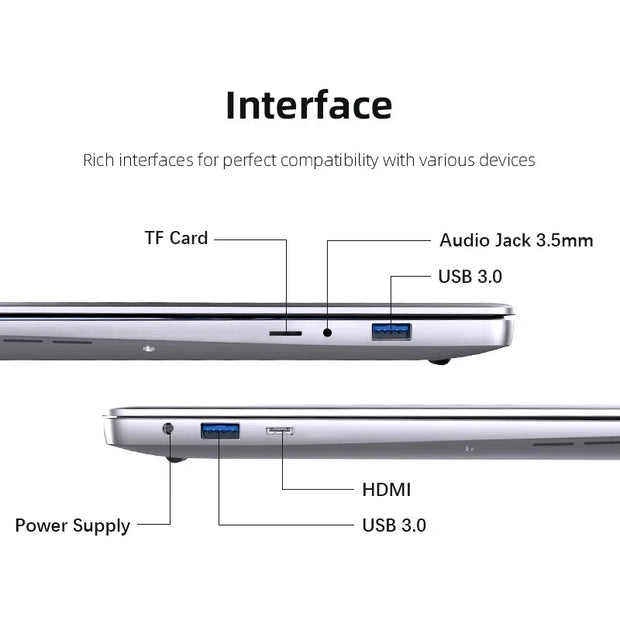 Interface

Rich interfaces for perfect compatibility with various devices

TF Card

Audio Jack 3.5mm

USB 3.0

HDMI

Power Supply

USB 3.0